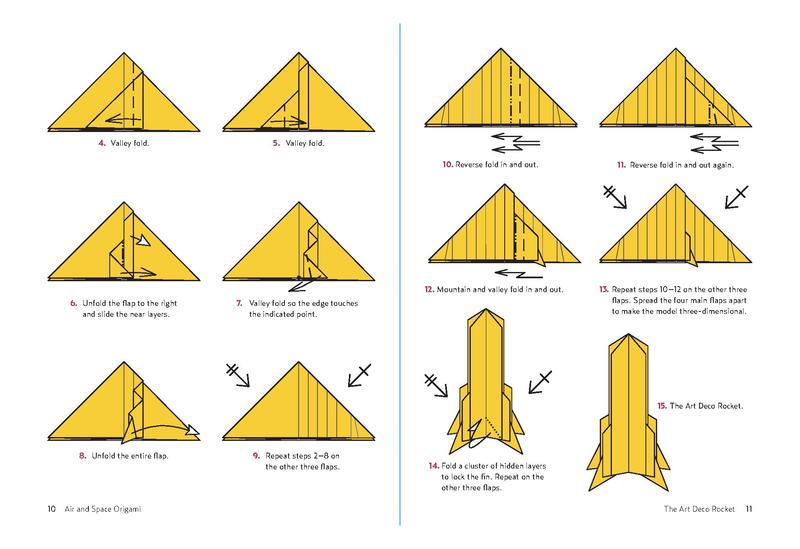 4. Valley fold.

5. Valley fold.

6. Unfold the flap to the right and slide the near layers.

7. Valley fold so the edge touches the indicated point.

8. Unfold the entire flap.

9. Repeat steps 2–8 on the other three flaps.

10 Air and Space Origami

10. Reverse fold in and out.

11. Reverse fold in and out again.

12. Mountain and valley fold in and out.

13. Repeat steps 10–12 on the other three flaps. Spread the four main flaps apart to make the model three-dimensional.

14. Fold a cluster of hidden layers to lock the fin. Repeat on the other three flaps.

15. The Art Deco Rocket.

The Art Deco Rocket 11