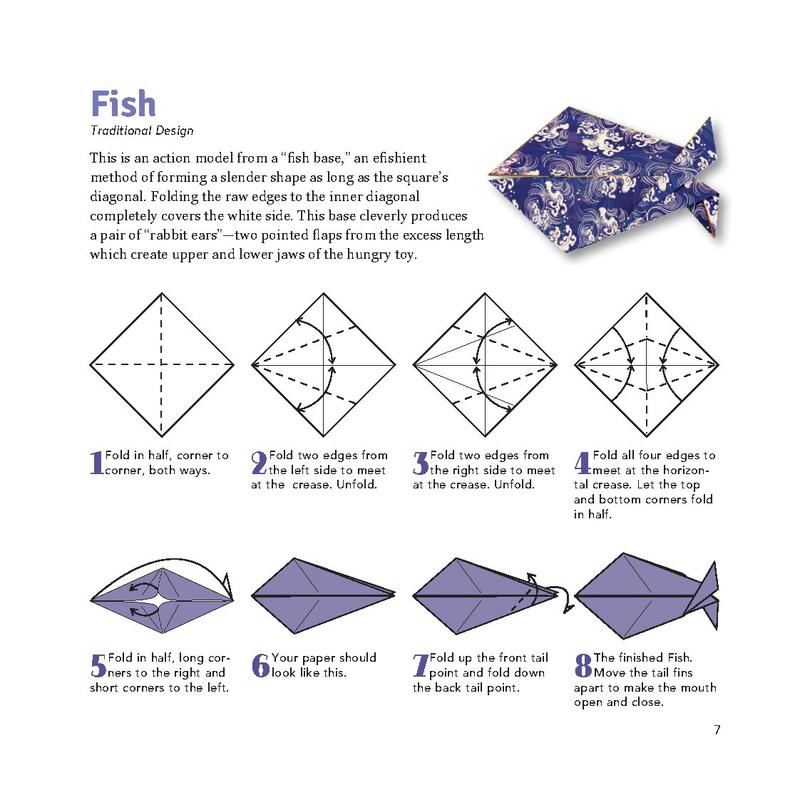 Fish

Traditional Design

This is an action model from a "fish base," an efishient method of forming a slender shape as long as the square's diagonal. Folding the raw edges to the inner diagonal completely covers the white side. This base cleverly produces a pair of "rabbit ears"—two pointed flaps from the excess length which create upper and lower jaws of the hungry toy.

1 Fold in half, corner to corner, both ways.

2 Fold two edges from the left side to meet at the crease. Unfold.

3 Fold two edges from the right side to meet at the crease. Unfold.

4 Fold all four edges to meet at the horizontal crease. Let the top and bottom corners fold in half.

5 Fold in half, long corners to the right and short corners to the left.

6 Your paper should look like this.

7 Fold up the front tail point and fold down the back tail point.

8 The finished Fish. Move the tail fins apart to make the mouth open and close.

7