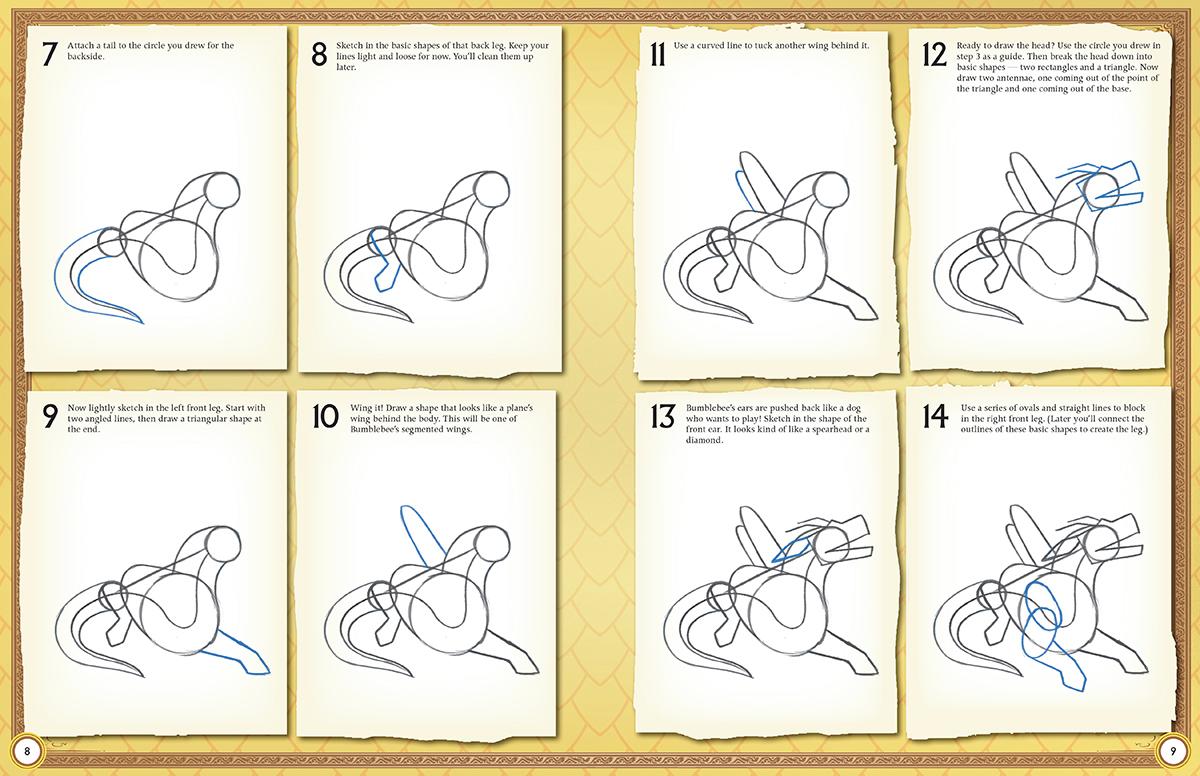 7 Attach a tail to the circle you drew for the backside.

8 Sketch in the basic shapes of that back leg. Keep your lines light and loose for now. You'll clean them up later.

9 Now lightly sketch in the left front leg. Start with two angled lines, then draw a triangular shape at the end.

10 Wing it! Draw a shape that looks like a plane's wing behind the body. This will be one of Bumblebee's segmented wings.

8

11 Use a curved line to tuck another wing behind it.

12 Ready to draw the head? Use the circle you drew in step 3 as a guide. Then break the head down into basic shapes — two rectangles and a triangle. Now draw two antennae, one coming out of the point of the triangle and one coming out of the base.

13 Bumblebee's ears are pushed back like a dog who wants to play! Sketch in the shape of the front ear. It looks kind of like a spearhead or a diamond.

14 Use a series of ovals and straight lines to block in the right front leg. (Later you'll connect the outlines of these basic shapes to create the leg.)

9