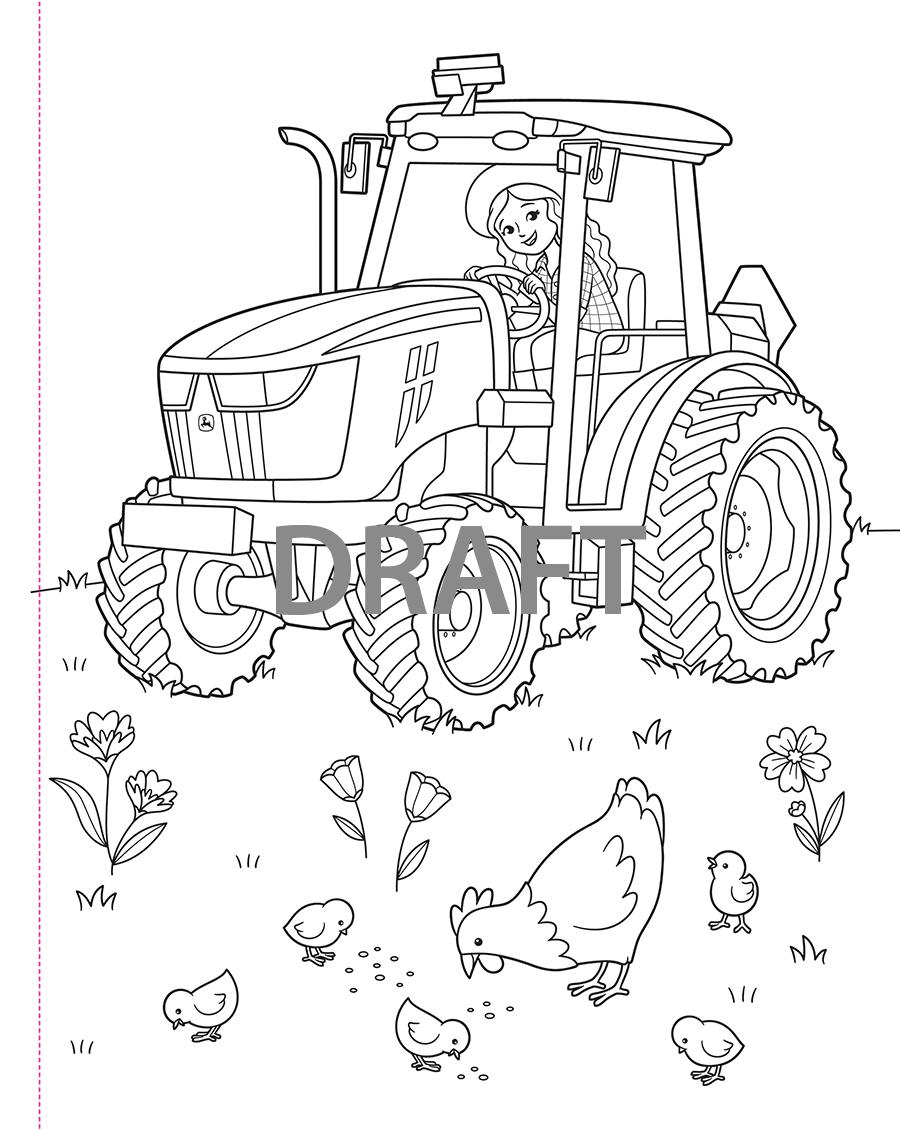 DRAFT