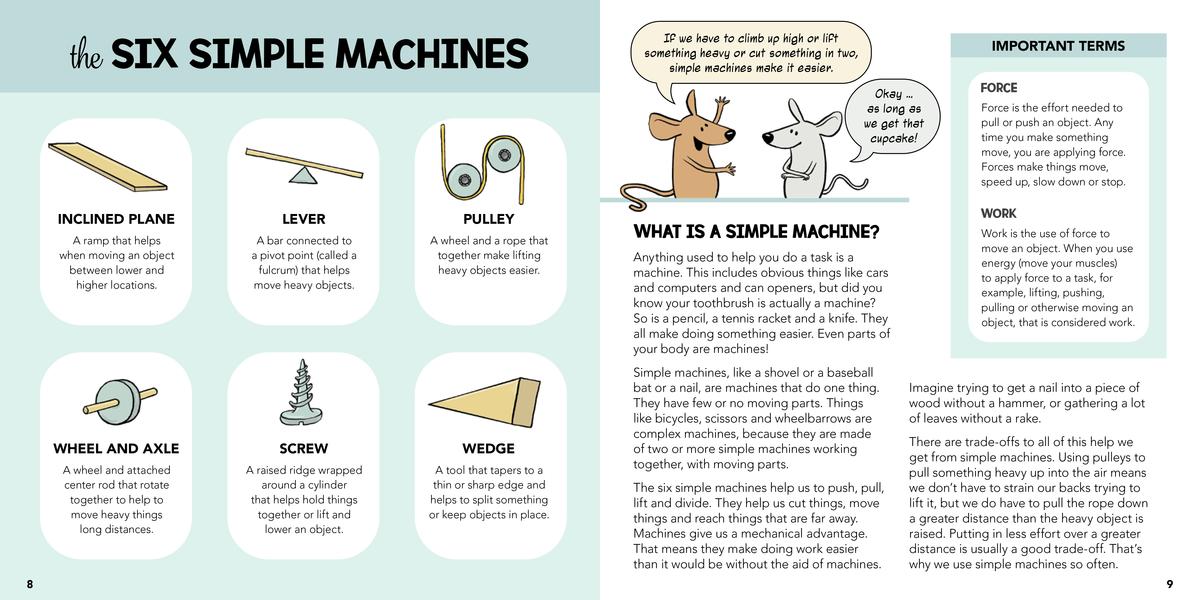 the SIX SIMPLE MACHINES

INCLINED PLANE
A ramp that helps when moving an object between lower and higher locations.

LEVER
A bar connected to a pivot point (called a fulcrum) that helps move heavy objects.

PULLEY
A wheel and a rope that together make lifting heavy objects easier.

WHEEL AND AXLE
A wheel and attached center rod that rotate together to help to move heavy things long distances.

SCREW
A raised ridge wrapped around a cylinder that helps hold things together or lift and lower an object.

WEDGE
A tool that tapers to a thin or sharp edge and helps to split something or keep objects in place.

8

If we have to climb up high or lift something heavy or cut something in two, simple machines make it easier.

Okay ... as long as we get that cupcake!

WHAT IS A SIMPLE MACHINE?

Anything used to help you do a task is a machine. This includes obvious things like cars and computers and can openers, but did you know your toothbrush is actually a machine? So is a pencil, a tennis racket and a knife. They all make doing something easier. Even parts of your body are machines!

Simple machines, like a shovel or a baseball bat or a nail, are machines that do one thing. They have few or no moving parts. Things like bicycles, scissors and wheelbarrows are complex machines, because they are made of two or more simple machines working together, with moving parts.

The six simple machines help us to push, pull, lift and divide. They help us cut things, move things and reach things that are far away. Machines give us a mechanical advantage. That means they make doing work easier than it would be without the aid of machines.

IMPORTANT TERMS

FORCE
Force is the effort needed to pull or push an object. Any time you make something move, you are applying force. Forces make things move, speed up, slow down or stop.

WORK
Work is the use of force to move an object. When you use energy (move your muscles) to apply force to a task, for example, lifting, pushing, pulling or otherwise moving an object, that is considered work.

Imagine trying to get a nail into a piece of wood without a hammer, or gathering a lot of leaves without a rake.

There are trade-offs to all of this help we get from simple machines. Using pulleys to pull something heavy up into the air means we don't have to strain our backs trying to lift it, but we do have to pull the rope down a greater distance than the heavy object is raised. Putting in less effort over a greater distance is usually a good trade-off. That's why we use simple machines so often.

9