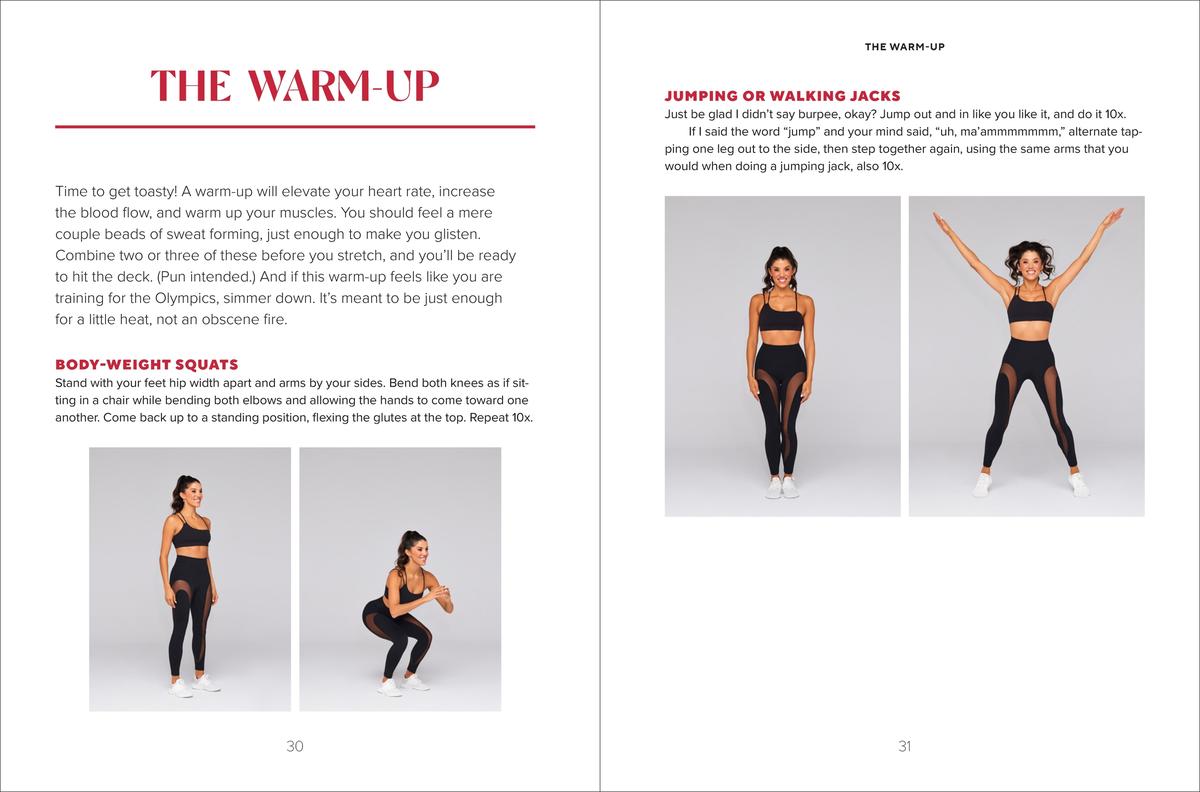 THE WARM-UP

Time to get toasty! A warm-up will elevate your heart rate, increase the blood flow, and warm up your muscles. You should feel a mere couple beads of sweat forming, just enough to make you glisten. Combine two or three of these before you stretch, and you'll be ready to hit the deck. (Pun intended.) And if this warm-up feels like you are training for the Olympics, simmer down. It's meant to be just enough for a little heat, not an obscene fire.

BODY-WEIGHT SQUATS
Stand with your feet hip width apart and arms by your sides. Bend both knees as if sitting in a chair while bending both elbows and allowing the hands to come toward one another. Come back up to a standing position, flexing the glutes at the top. Repeat 10x.

30

THE WARM-UP

JUMPING OR WALKING JACKS
Just be glad I didn't say burpee, okay? Jump out and in like you like it, and do it 10x.

If I said the word "jump" and your mind said, "uh, ma'ammmmmmm," alternate tapping one leg out to the side, then step together again, using the same arms that you would when doing a jumping jack, also 10x.

31